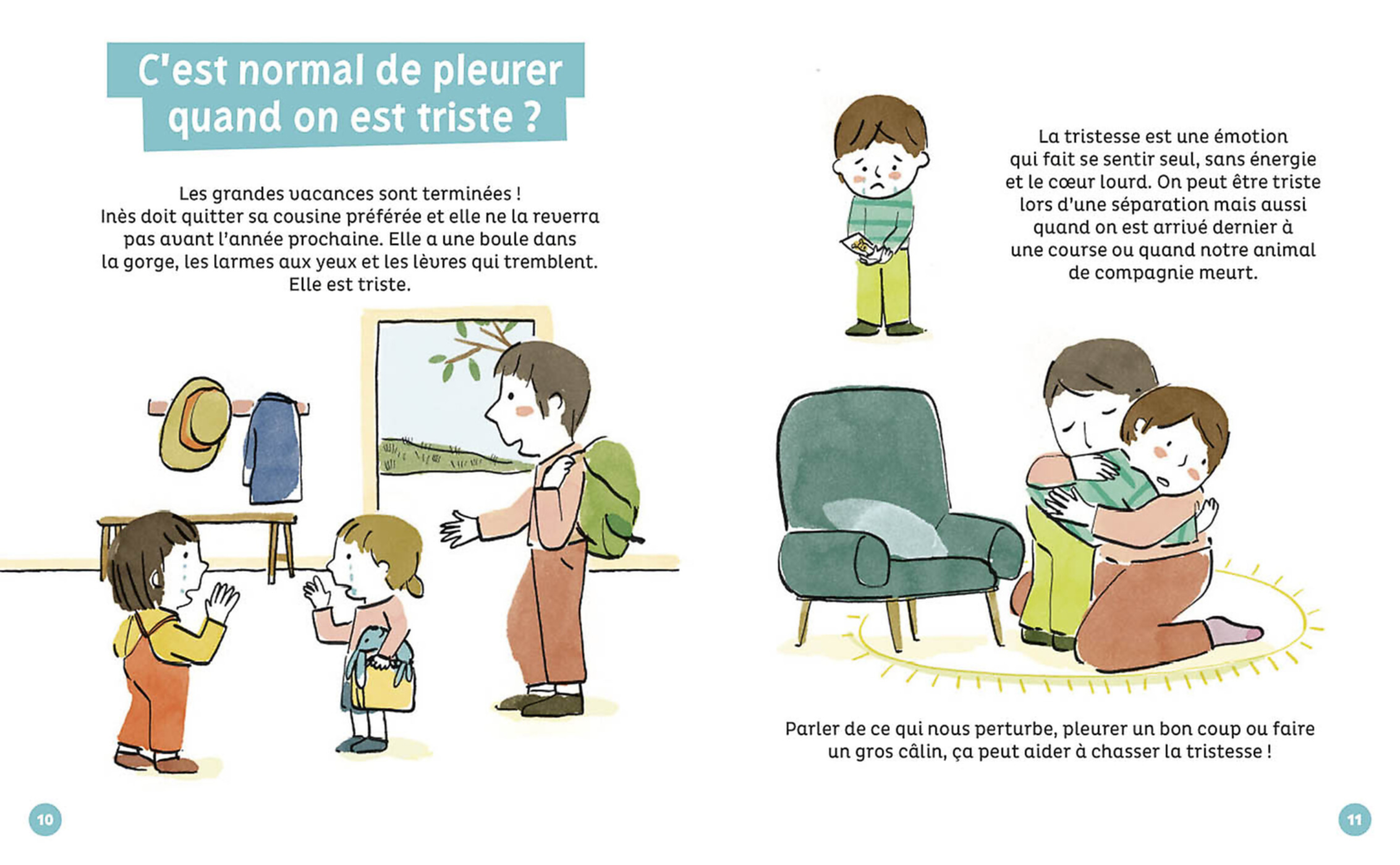 C'est normal de pleurer quand on est triste ?

Les grandes vacances sont terminées ! Inès doit quitter sa cousine préférée et elle ne la reverra pas avant l'année prochaine. Elle a une boule dans la gorge, les larmes aux yeux et les lèvres qui tremblent. Elle est triste.

10

La tristesse est une émotion qui fait se sentir seul, sans énergie et le cœur lourd. On peut être triste lors d'une séparation mais aussi quand on est arrivé dernier à une course ou quand notre animal de compagnie meurt.

Parler de ce qui nous perturbe, pleurer un bon coup ou faire un gros câlin, ça peut aider à chasser la tristesse !

11