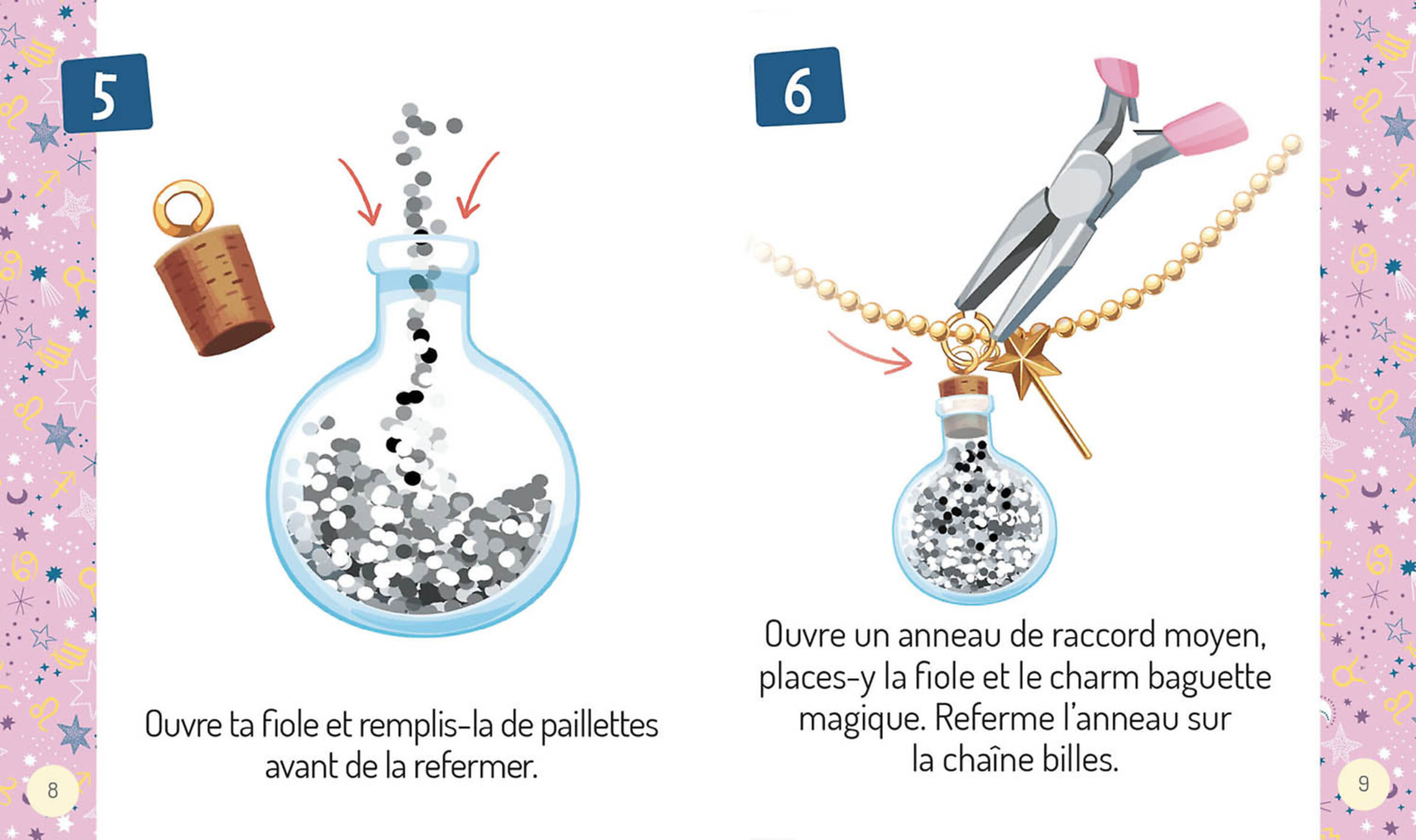 5

Ouvre ta fiole et remplis-la de paillettes avant de la refermer.

8

6

Ouvre un anneau de raccord moyen, places-y la fiole et le charm baguette magique. Referme l'anneau sur la chaîne billes.

9