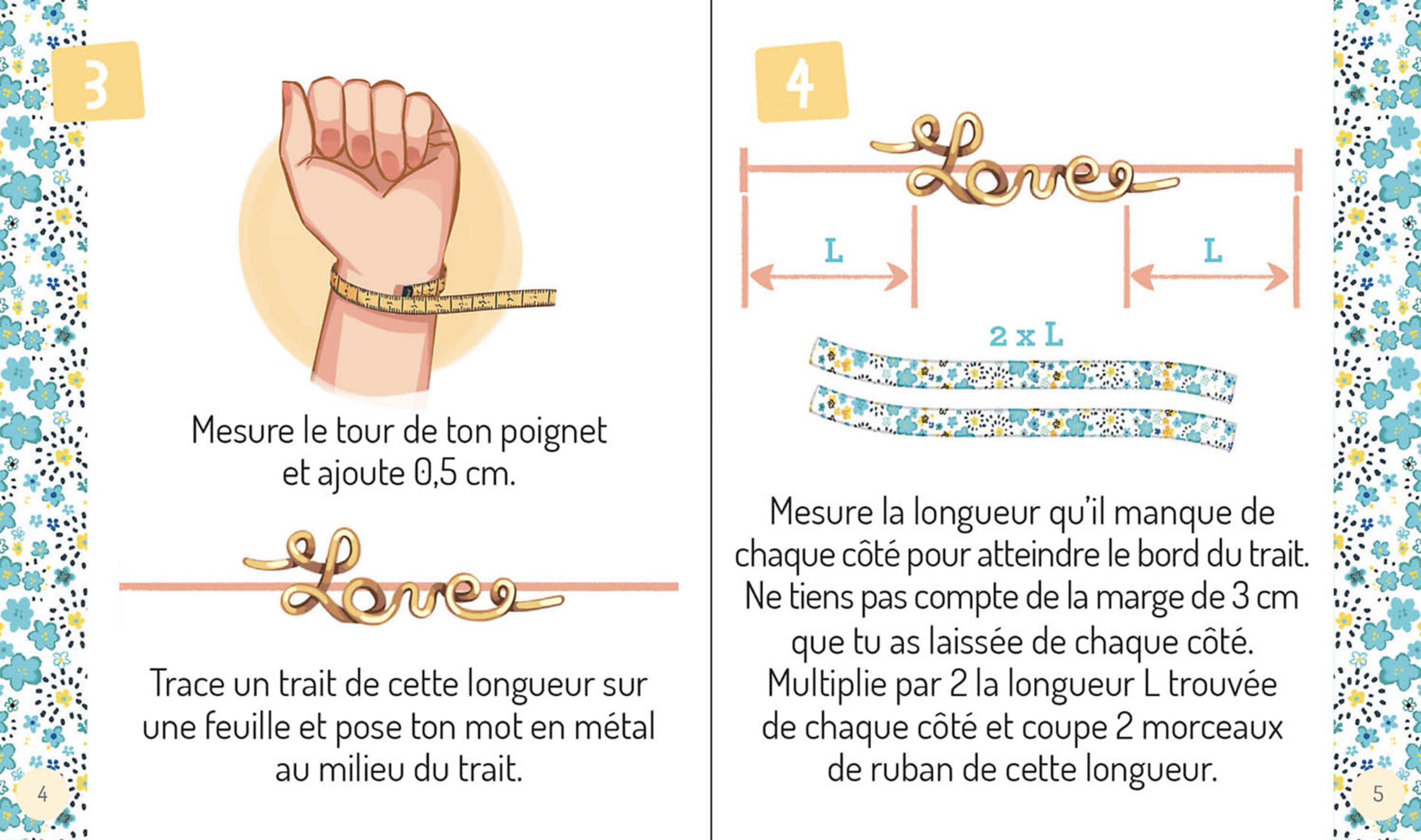 3

Mesure le tour de ton poignet et ajoute 0,5 cm.

Love

Trace un trait de cette longueur sur une feuille et pose ton mot en métal au milieu du trait.

4

4

Love

L

L

2 x L

Mesure la longueur qu'il manque de chaque côté pour atteindre le bord du trait. Ne tiens pas compte de la marge de 3 cm que tu as laissée de chaque côté. Multiplie par 2 la longueur L trouvée de chaque côté et coupe 2 morceaux de ruban de cette longueur.

5