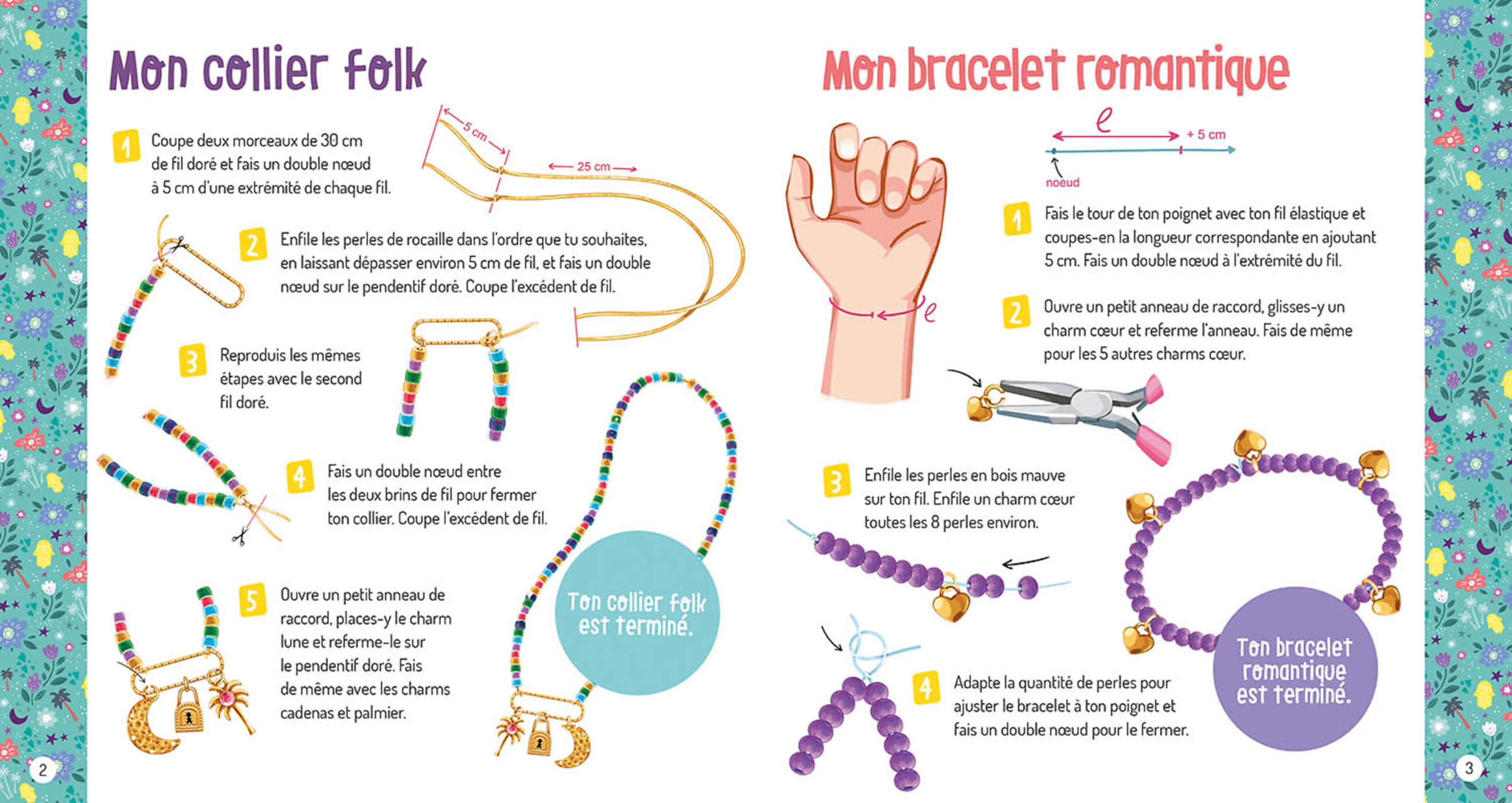 Mon collier folk

1 Coupe deux morceaux de 30 cm de fil doré et fais un double nœud à 5 cm d'une extrémité de chaque fil.

5 cm

25 cm

2 Enfile les perles de rocaille dans l'ordre que tu souhaites, en laissant dépasser environ 5 cm de fil, et fais un double nœud sur le pendentif doré. Coupe l'excédent de fil.

3 Reproduis les mêmes étapes avec le second fil doré.

4 Fais un double nœud entre les deux brins de fil pour fermer ton collier. Coupe l'excédent de fil.

5 Ouvre un petit anneau de raccord, places-y le charm lune et referme-le sur le pendentif doré. Fais de même avec les charms cadenas et palmier.

Ton collier folk est terminé.

2

Mon bracelet romantique

$\ell$

+ 5 cm

noeud

$\ell$

1 Fais le tour de ton poignet avec ton fil élastique et coupes-en la longueur correspondante en ajoutant 5 cm. Fais un double nœud à l'extrémité du fil.

2 Ouvre un petit anneau de raccord, glisses-y un charm cœur et referme l'anneau. Fais de même pour les 5 autres charms cœur.

3 Enfile les perles en bois mauve sur ton fil. Enfile un charm cœur toutes les 8 perles environ.

4 Adapte la quantité de perles pour ajuster le bracelet à ton poignet et fais un double nœud pour le fermer.

Ton bracelet romantique est terminé.

3