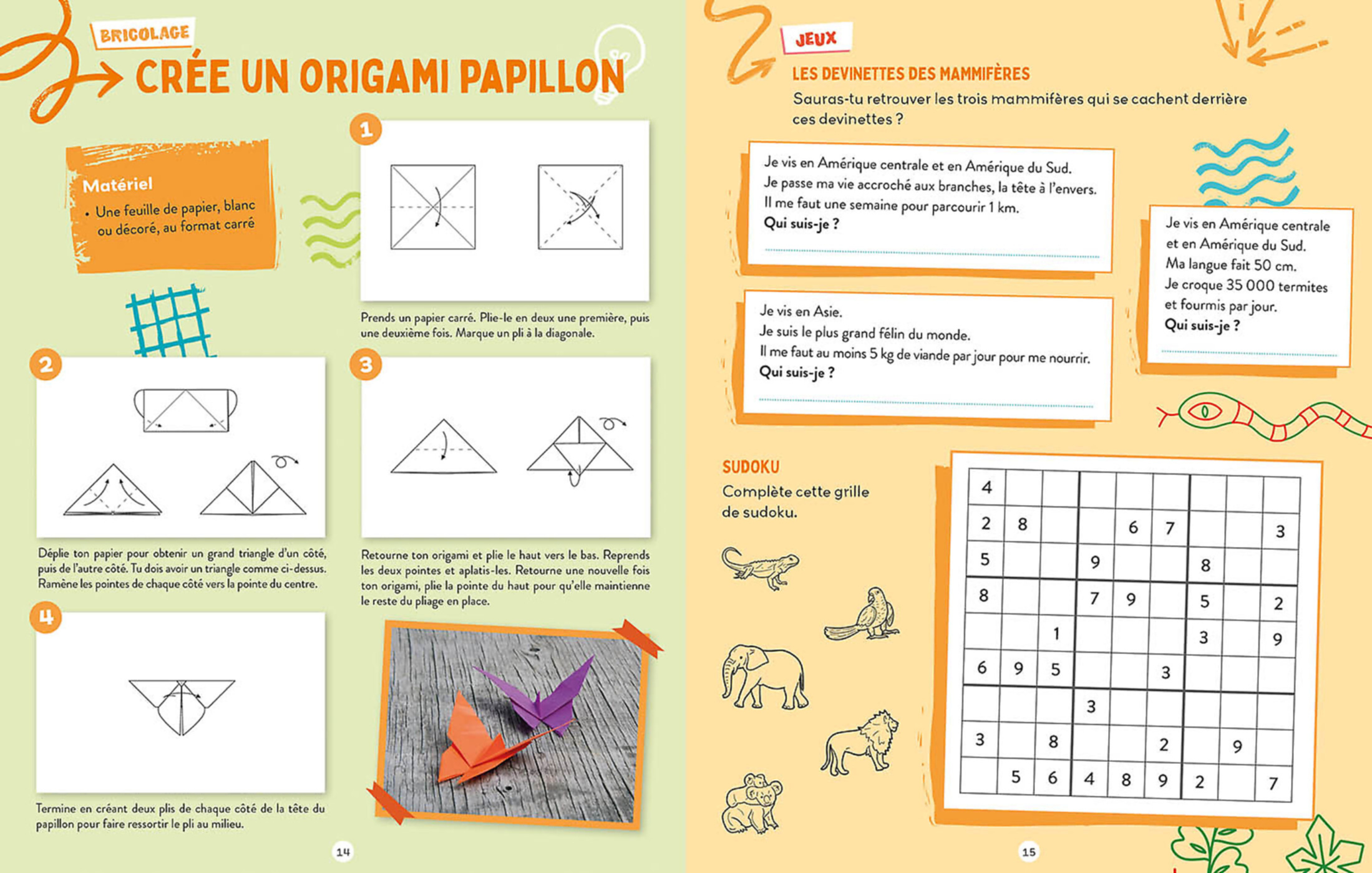 BRICOLAGE

CRÉE UN ORIGAMI PAPILLON

Matériel
• Une feuille de papier, blanc ou décoré, au format carré

1

Prends un papier carré. Plie-le en deux une première, puis une deuxième fois. Marque un pli à la diagonale.

2

Déplie ton papier pour obtenir un grand triangle d'un côté, puis de l'autre côté. Tu dois avoir un triangle comme ci-dessus. Ramène les pointes de chaque côté vers la pointe du centre.

3

Retourne ton origami et plie le haut vers le bas. Reprends les deux pointes et aplatis-les. Retourne une nouvelle fois ton origami, plie la pointe du haut pour qu'elle maintienne le reste du pliage en place.

4

Termine en créant deux plis de chaque côté de la tête du papillon pour faire ressortir le pli au milieu.

14

JEUX

LES DEVINETTES DES MAMMIFÈRES

Sauras-tu retrouver les trois mammifères qui se cachent derrière ces devinettes ?

Je vis en Amérique centrale et en Amérique du Sud.
Je passe ma vie accroché aux branches, la tête à l'envers.
Il me faut une semaine pour parcourir 1 km.
Qui suis-je ?

Je vis en Asie.
Je suis le plus grand félin du monde.
Il me faut au moins 5 kg de viande par jour pour me nourrir.
Qui suis-je ?

Je vis en Amérique centrale et en Amérique du Sud.
Ma langue fait 50 cm.
Je croque 35 000 termites et fourmis par jour.
Qui suis-je ?

SUDOKU

Complète cette grille de sudoku.

| 4 | | | | | | | | |
|---|---|---|---|---|---|---|---|---|
| 2 | 8 | | | 6 | 7 | | | 3 |
| 5 | | | 9 | | | 8 | | |
| 8 | | | 7 | 9 | | 5 | | 2 |
| | | 1 | | | | 3 | | 9 |
| 6 | 9 | 5 | | | 3 | | | |
| | | | 3 | | | | | |
| 3 | | 8 | | | 2 | | 9 | |
| | 5 | 6 | 4 | 8 | 9 | 2 | | 7 |

15