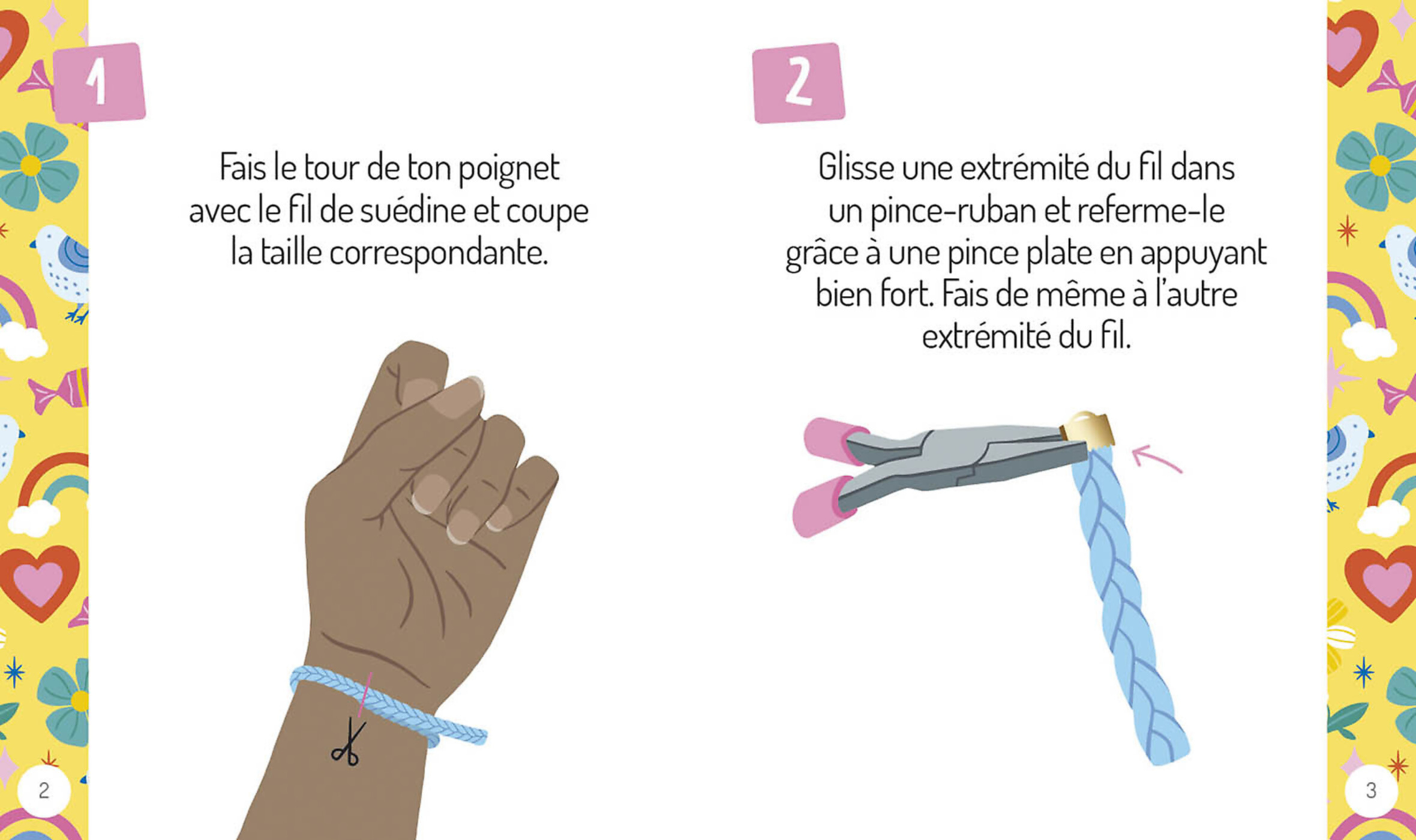 1

Fais le tour de ton poignet avec le fil de suédine et coupe la taille correspondante.

2

2

Glisse une extrémité du fil dans un pince-ruban et referme-le grâce à une pince plate en appuyant bien fort. Fais de même à l'autre extrémité du fil.

3