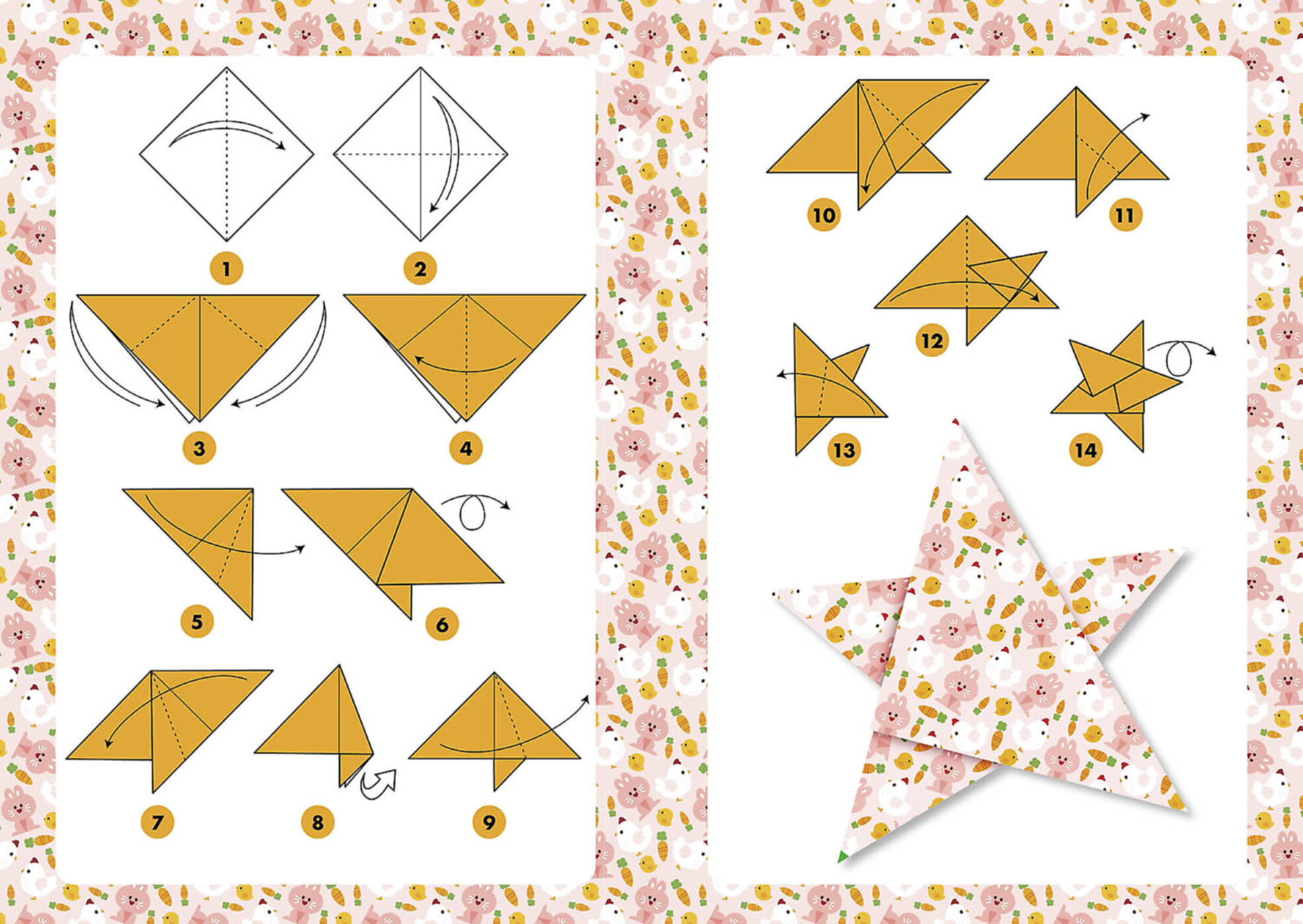 1
2
3
4
5
6
7
8
9
10
11
12
13
14