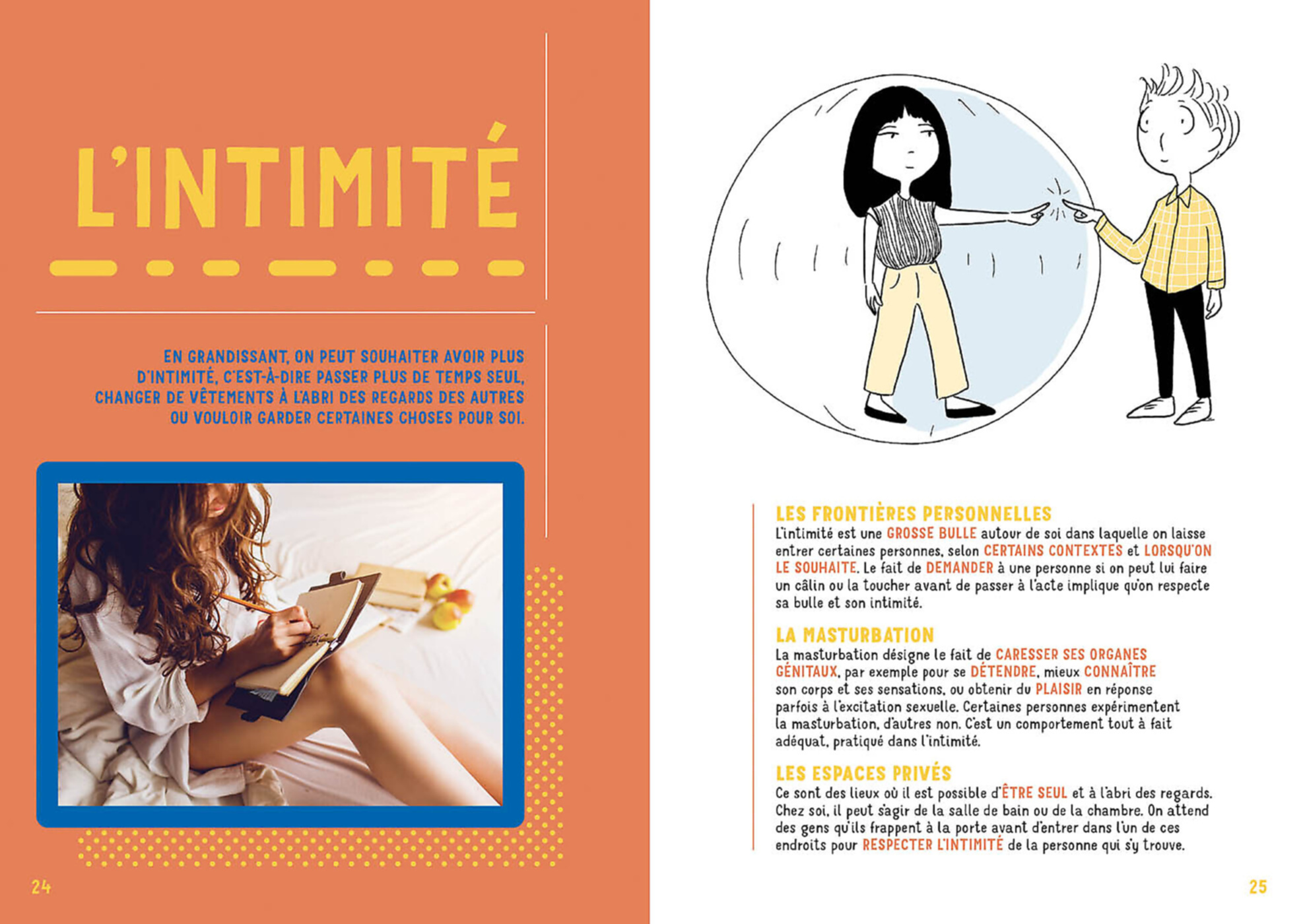 L'INTIMITÉ

EN GRANDISSANT, ON PEUT SOUHAITER AVOIR PLUS D'INTIMITÉ, C'EST-À-DIRE PASSER PLUS DE TEMPS SEUL, CHANGER DE VÊTEMENTS À L'ABRI DES REGARDS DES AUTRES OU VOULOIR GARDER CERTAINES CHOSES POUR SOI.

24

LES FRONTIÈRES PERSONNELLES
L'intimité est une GROSSE BULLE autour de soi dans laquelle on laisse entrer certaines personnes, selon CERTAINS CONTEXTES et LORSQU'ON LE SOUHAITE. Le fait de DEMANDER à une personne si on peut lui faire un câlin ou la toucher avant de passer à l'acte implique qu'on respecte sa bulle et son intimité.

LA MASTURBATION
La masturbation désigne le fait de CARESSER SES ORGANES GÉNITAUX, par exemple pour se DÉTENDRE, mieux CONNAÎTRE son corps et ses sensations, ou obtenir du PLAISIR en réponse parfois à l'excitation sexuelle. Certaines personnes expérimentent la masturbation, d'autres non. C'est un comportement tout à fait adéquat, pratiqué dans l'intimité.

LES ESPACES PRIVÉS
Ce sont des lieux où il est possible d'ÊTRE SEUL et à l'abri des regards. Chez soi, il peut s'agir de la salle de bain ou de la chambre. On attend des gens qu'ils frappent à la porte avant d'entrer dans l'un de ces endroits pour RESPECTER L'INTIMITÉ de la personne qui s'y trouve.

25