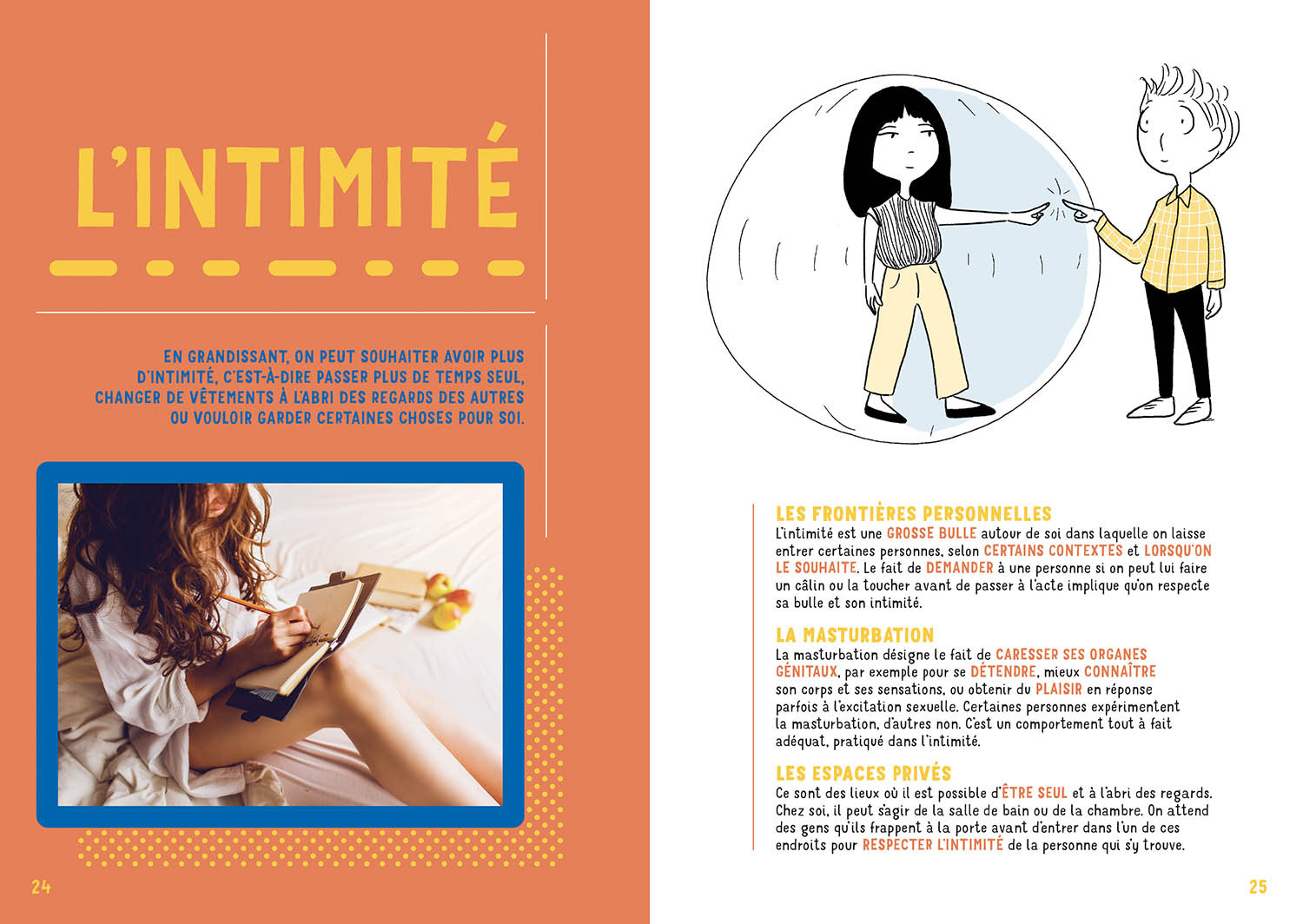 L'INTIMITÉ

EN GRANDISSANT, ON PEUT SOUHAITER AVOIR PLUS D'INTIMITÉ, C'EST-À-DIRE PASSER PLUS DE TEMPS SEUL, CHANGER DE VÊTEMENTS À L'ABRI DES REGARDS DES AUTRES OU VOULOIR GARDER CERTAINES CHOSES POUR SOI.

24

LES FRONTIÈRES PERSONNELLES
L'intimité est une GROSSE BULLE autour de soi dans laquelle on laisse entrer certaines personnes, selon CERTAINS CONTEXTES et LORSQU'ON LE SOUHAITE. Le fait de DEMANDER à une personne si on peut lui faire un câlin ou la toucher avant de passer à l'acte implique qu'on respecte sa bulle et son intimité.

LA MASTURBATION
La masturbation désigne le fait de CARESSER SES ORGANES GÉNITAUX, par exemple pour se DÉTENDRE, mieux CONNAÎTRE son corps et ses sensations, ou obtenir du PLAISIR en réponse parfois à l'excitation sexuelle. Certaines personnes expérimentent la masturbation, d'autres non. C'est un comportement tout à fait adéquat, pratiqué dans l'intimité.

LES ESPACES PRIVÉS
Ce sont des lieux où il est possible d'ÊTRE SEUL et à l'abri des regards. Chez soi, il peut s'agir de la salle de bain ou de la chambre. On attend des gens qu'ils frappent à la porte avant d'entrer dans l'un de ces endroits pour RESPECTER L'INTIMITÉ de la personne qui s'y trouve.

25