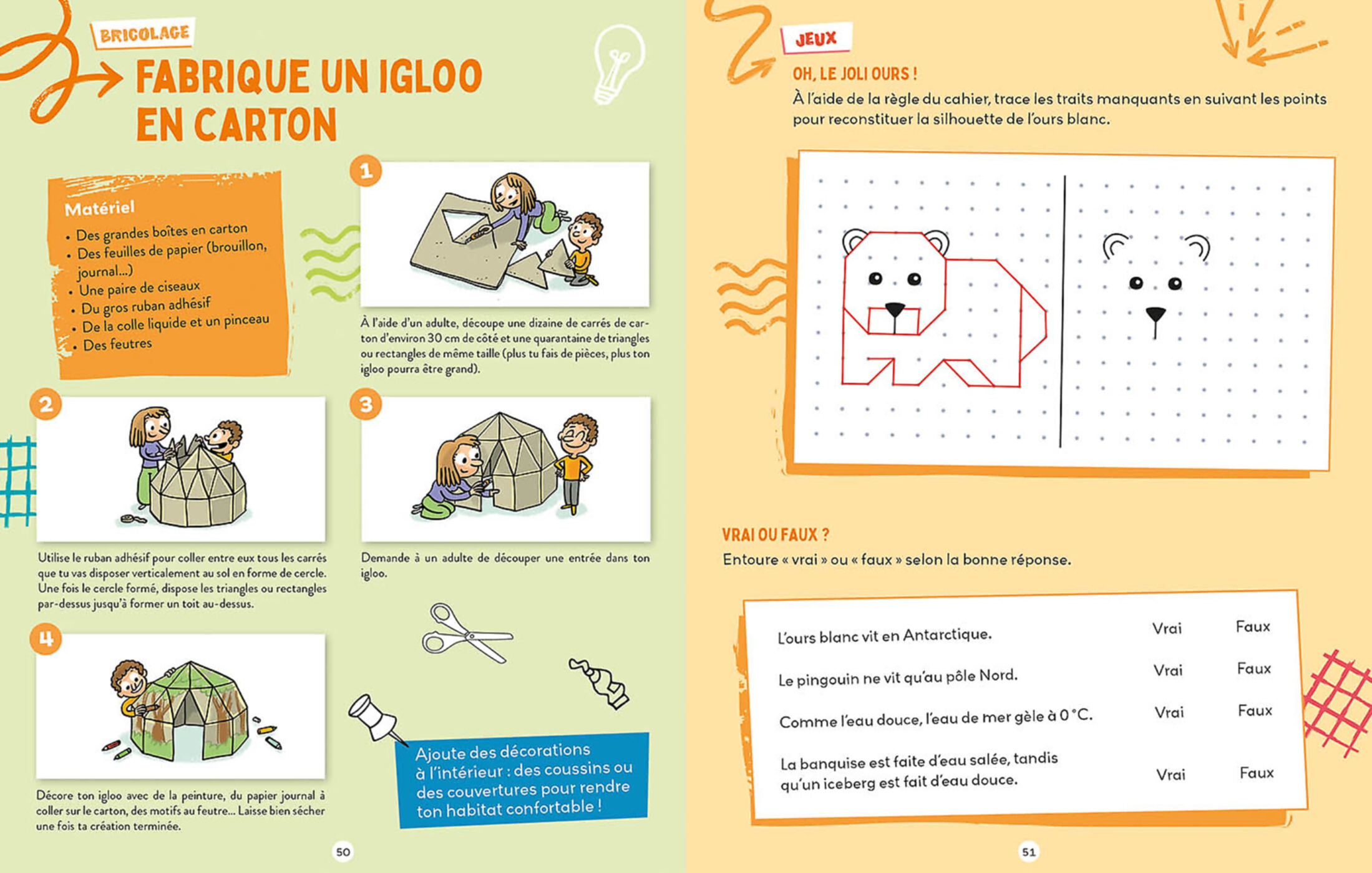 BRICOLAGE

FABRIQUE UN IGLOO EN CARTON

Matériel
• Des grandes boîtes en carton
• Des feuilles de papier (brouillon, journal...)
• Une paire de ciseaux
• Du gros ruban adhésif
• De la colle liquide et un pinceau
• Des feutres

1

À l'aide d'un adulte, découpe une dizaine de carrés de carton d'environ 30 cm de côté et une quarantaine de triangles ou rectangles de même taille (plus tu fais de pièces, plus ton igloo pourra être grand).

2

Utilise le ruban adhésif pour coller entre eux tous les carrés que tu vas disposer verticalement au sol en forme de cercle. Une fois le cercle formé, dispose les triangles ou rectangles par-dessus jusqu'à former un toit au-dessus.

3

Demande à un adulte de découper une entrée dans ton igloo.

4

Décore ton igloo avec de la peinture, du papier journal à coller sur le carton, des motifs au feutre... Laisse bien sécher une fois ta création terminée.

Ajoute des décorations à l'intérieur : des coussins ou des couvertures pour rendre ton habitat confortable !

50

JEUX

OH, LE JOLI OURS !
À l'aide de la règle du cahier, trace les traits manquants en suivant les points pour reconstituer la silhouette de l'ours blanc.

VRAI OU FAUX ?
Entoure « vrai » ou « faux » selon la bonne réponse.

| | | |
|---|---|---|
| L'ours blanc vit en Antarctique. | Vrai | Faux |
| Le pingouin ne vit qu'au pôle Nord. | Vrai | Faux |
| Comme l'eau douce, l'eau de mer gèle à 0 °C. | Vrai | Faux |
| La banquise est faite d'eau salée, tandis qu'un iceberg est fait d'eau douce. | Vrai | Faux |

51