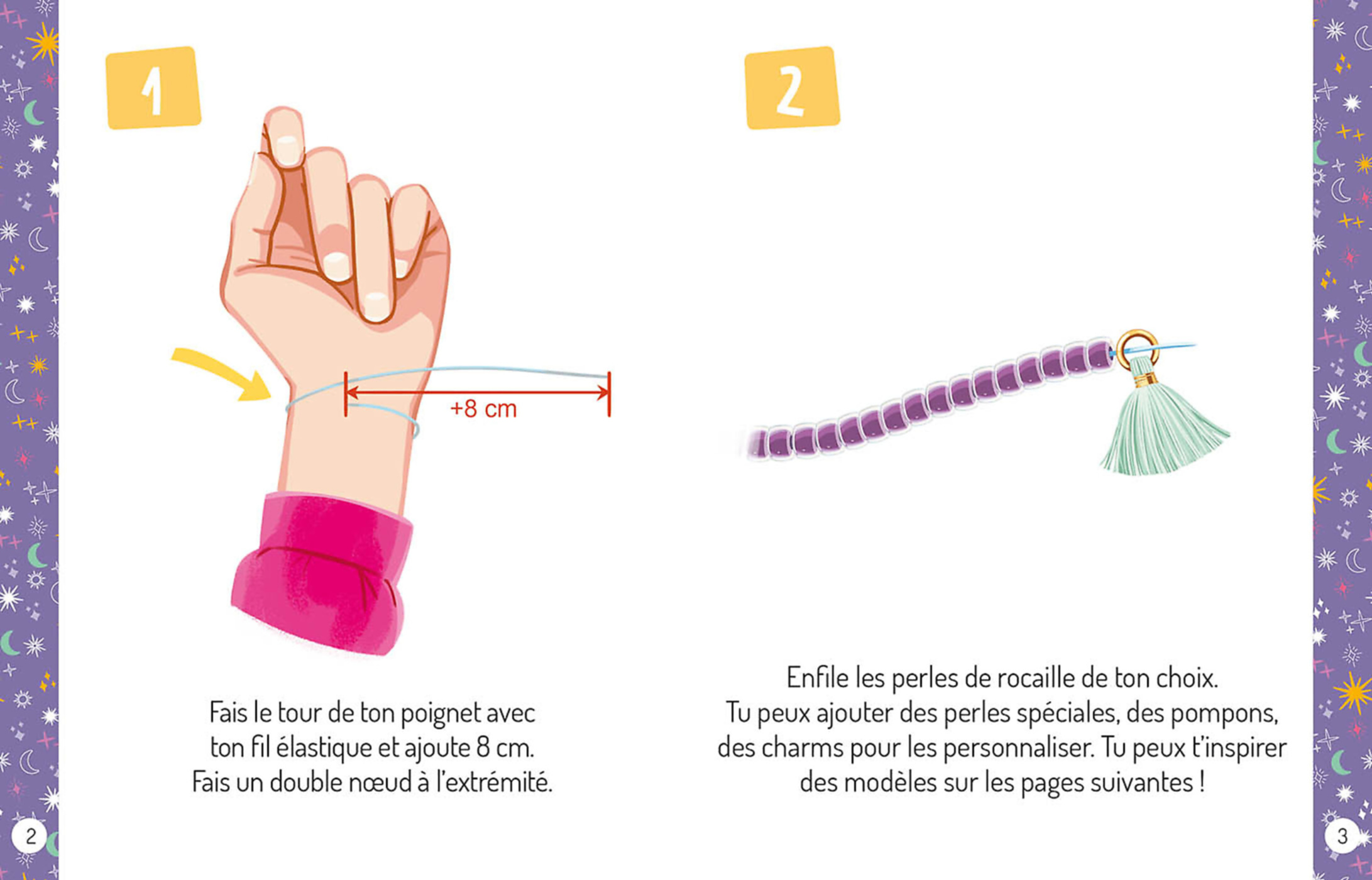 1

+8 cm

Fais le tour de ton poignet avec ton fil élastique et ajoute 8 cm. Fais un double nœud à l'extrémité.

2

2

Enfile les perles de rocaille de ton choix. Tu peux ajouter des perles spéciales, des pompons, des charms pour les personnaliser. Tu peux t'inspirer des modèles sur les pages suivantes !

3