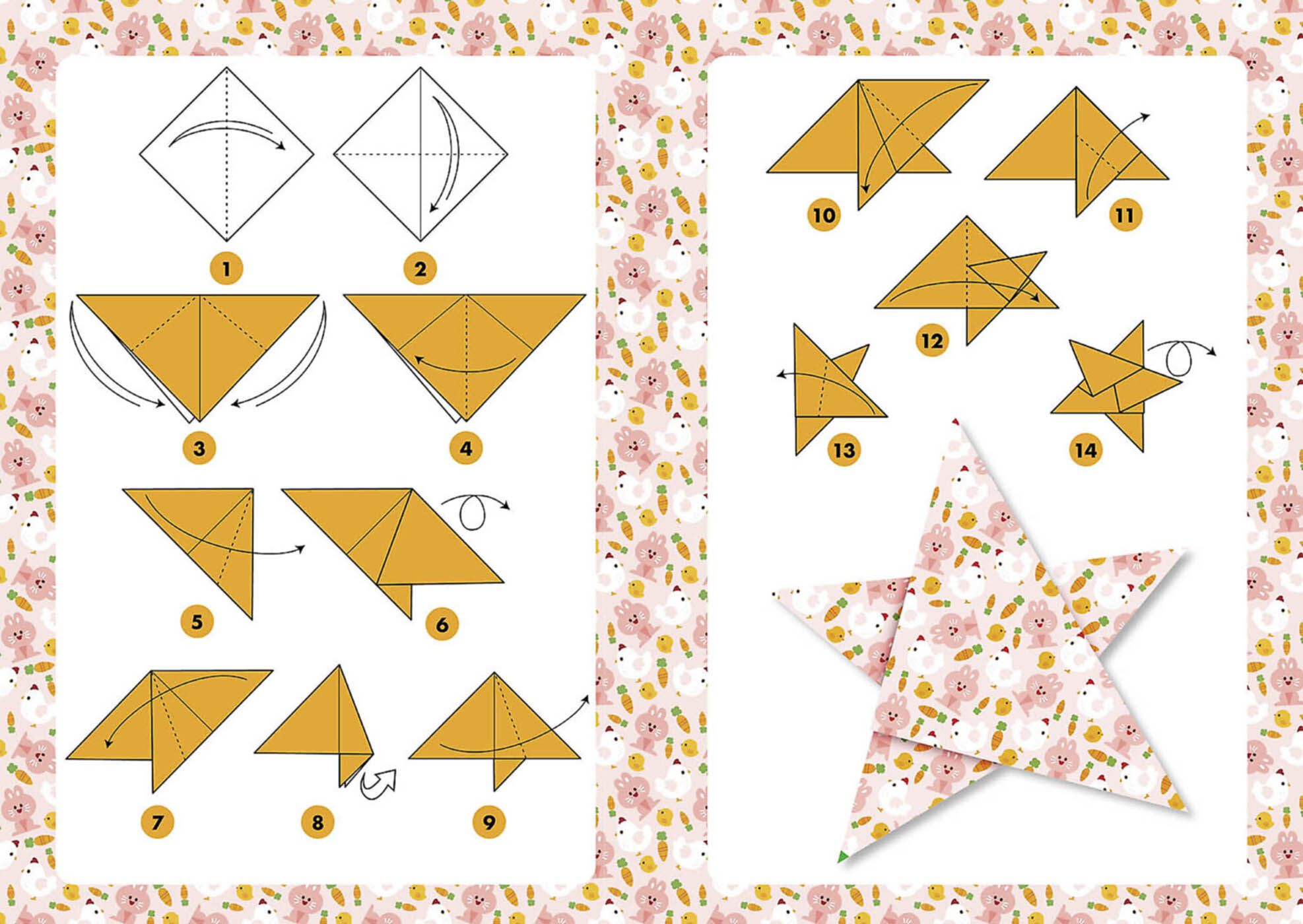 1
2
3
4
5
6
7
8
9
10
11
12
13
14